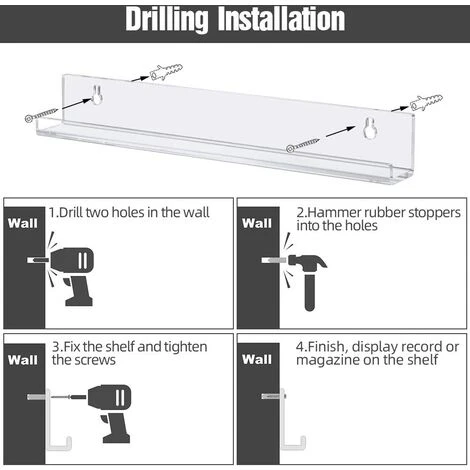 Drilling Installation

Wall

1.Drill two holes in the wall

Wall

2.Hammer rubber stoppers into the holes

Wall

3.Fix the shelf and tighten the screws

Wall

4.Finish, display record or magazine on the shelf