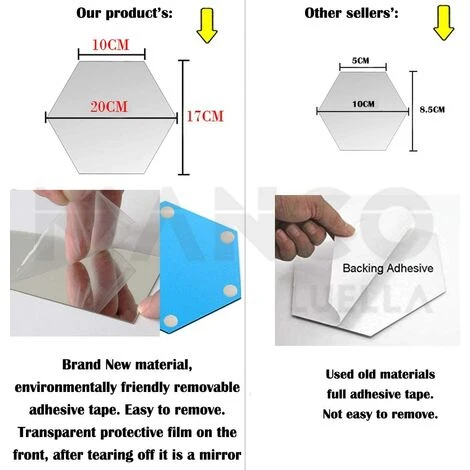 Our product's:

10CM

20CM

17CM

Brand New material, environmentally friendly removable adhesive tape. Easy to remove. Transparent protective film on the front, after tearing off it is a mirror

Other sellers':

5CM

10CM

8.5CM

Backing Adhesive

Used old materials full adhesive tape. Not easy to remove.