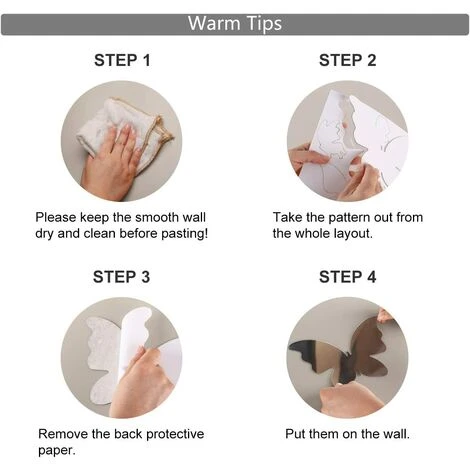 Warm Tips

STEP 1

Please keep the smooth wall dry and clean before pasting!

STEP 2

Take the pattern out from the whole layout.

STEP 3

Remove the back protective paper.

STEP 4

Put them on the wall.