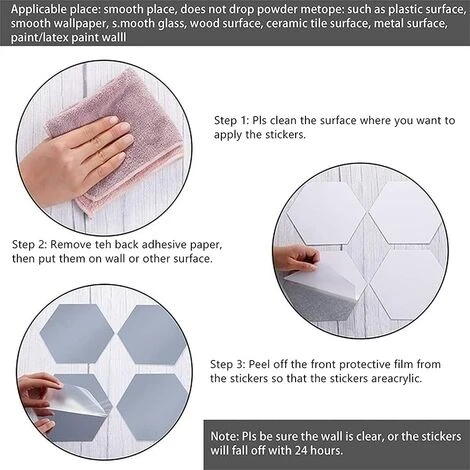 Applicable place: smooth place, does not drop powder metope: such as plastic surface, smooth wallpaper, s.mooth glass, wood surface, ceramic tile surface, metal surface, paint/latex paint walll

Step 1: Pls clean the surface where you want to apply the stickers.

Step 2: Remove teh back adhesive paper, then put them on wall or other surface.

Step 3: Peel off the front protective film from the stickers so that the stickers areacrylic.

Note: Pls be sure the wall is clear, or the stickers will fall off with 24 hours.