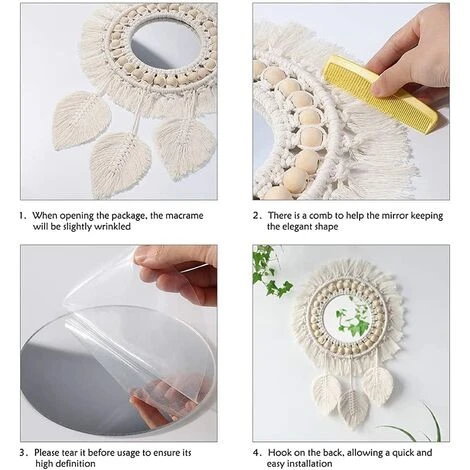 1. When opening the package, the macrame will be slightly wrinkled

2. There is a comb to help the mirror keeping the elegant shape

3. Please tear it before usage to ensure its high definition

4. Hook on the back, allowing a quick and easy installation