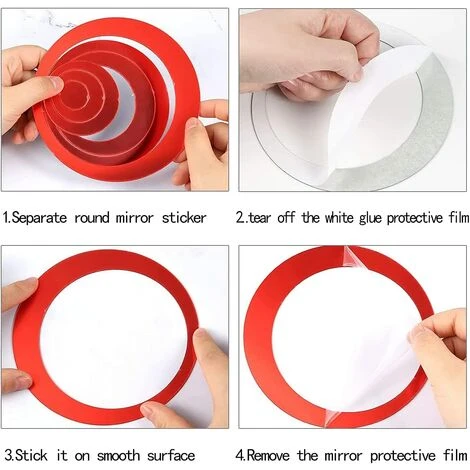 1.Separate round mirror sticker

2.tear off the white glue protective film

3.Stick it on smooth surface

4.Remove the mirror protective film