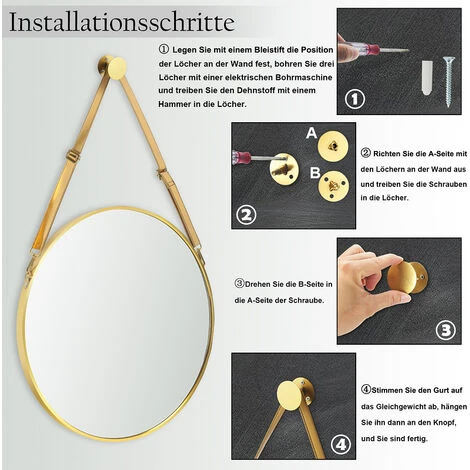 Installationsschritte

① Legen Sie mit einem Bleistift die Position der Löcher an der Wand fest, bohren Sie drei Löcher mit einer elektrischen Bohrmaschine und treiben Sie den Dehnstoff mit einem Hammer in die Löcher.

①

A

B

②

② Richten Sie die A-Seite mit den Löchern an der Wand aus und treiben Sie die Schrauben in die Löcher.

③Drehen Sie die B-Seite in die A-Seite der Schraube.

③

④

④Stimmen Sie den Gurt auf das Gleichgewicht ab, hängen Sie ihn dann an den Knopf, und Sie sind fertig.