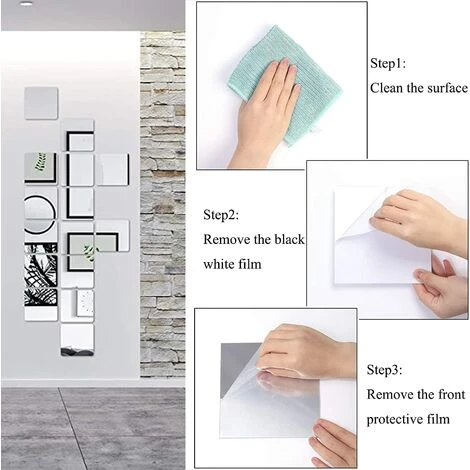 Step1:
Clean the surface

Step2:
Remove the black white film

Step3:
Remove the front protective film