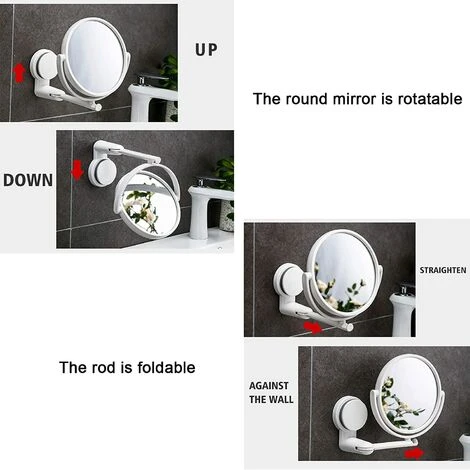 UP

The round mirror is rotatable

DOWN

STRAIGHTEN

The rod is foldable

AGAINST THE WALL