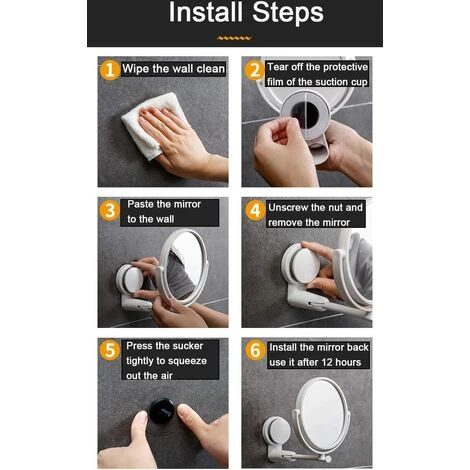 Install Steps

1 Wipe the wall clean

2 Tear off the protective film of the suction cup

3 Paste the mirror to the wall

4 Unscrew the nut and remove the mirror

5 Press the sucker tightly to squeeze out the air

6 Install the mirror back use it after 12 hours