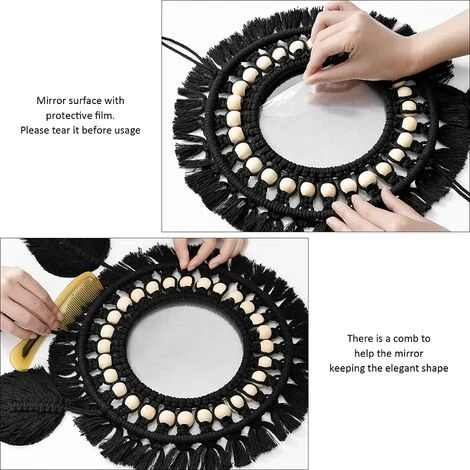 Mirror surface with protective film.
Please tear it before usage

There is a comb to help the mirror keeping the elegant shape