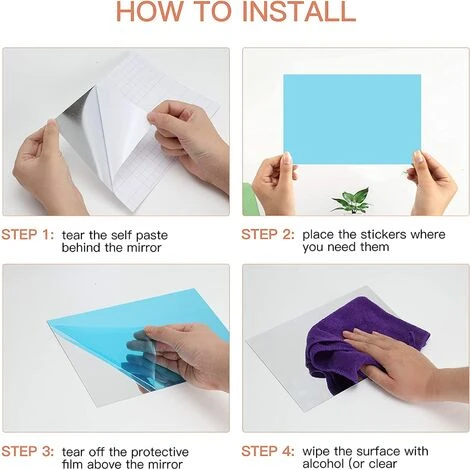 HOW TO INSTALL

STEP 1: tear the self paste behind the mirror

STEP 2: place the stickers where you need them

STEP 3: tear off the protective film above the mirror

STEP 4: wipe the surface with alcohol (or clear