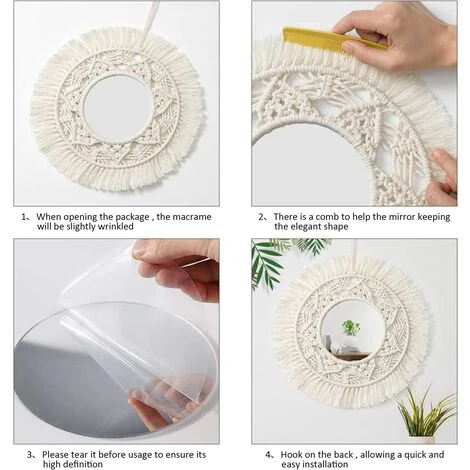 1、When opening the package , the macrame will be slightly wrinkled

2、There is a comb to help the mirror keeping the elegant shape

3、Please tear it before usage to ensure its high definition

4、Hook on the back , allowing a quick and easy installation